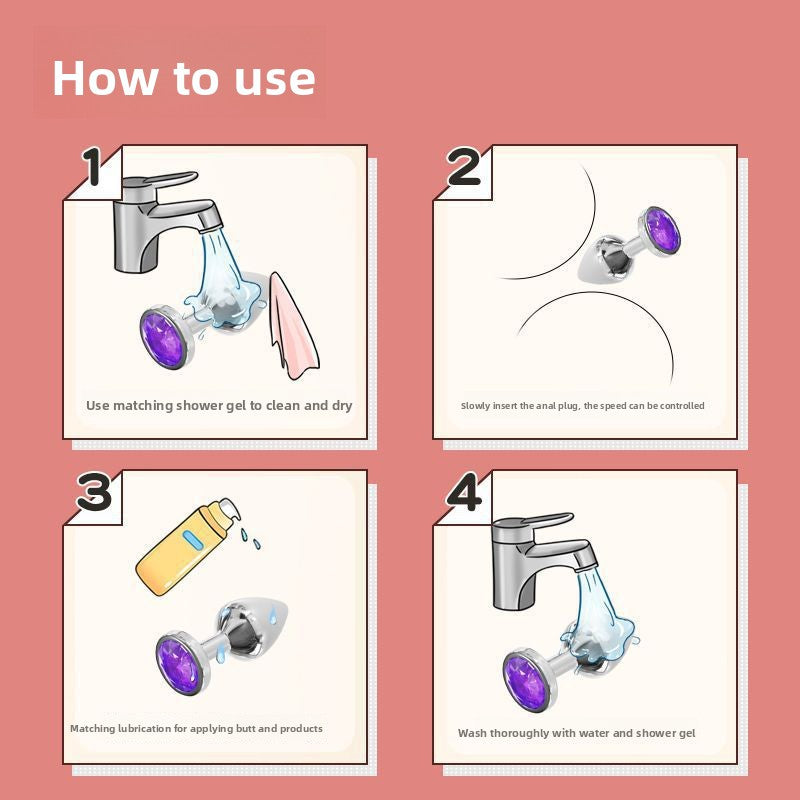 How to use

1

Use matching shower gel to clean and dry

2

Slowly insert the anal plug, the speed can be controlled

3

Matching lubrication for applying butt and products

4

Wash thoroughly with water and shower gel